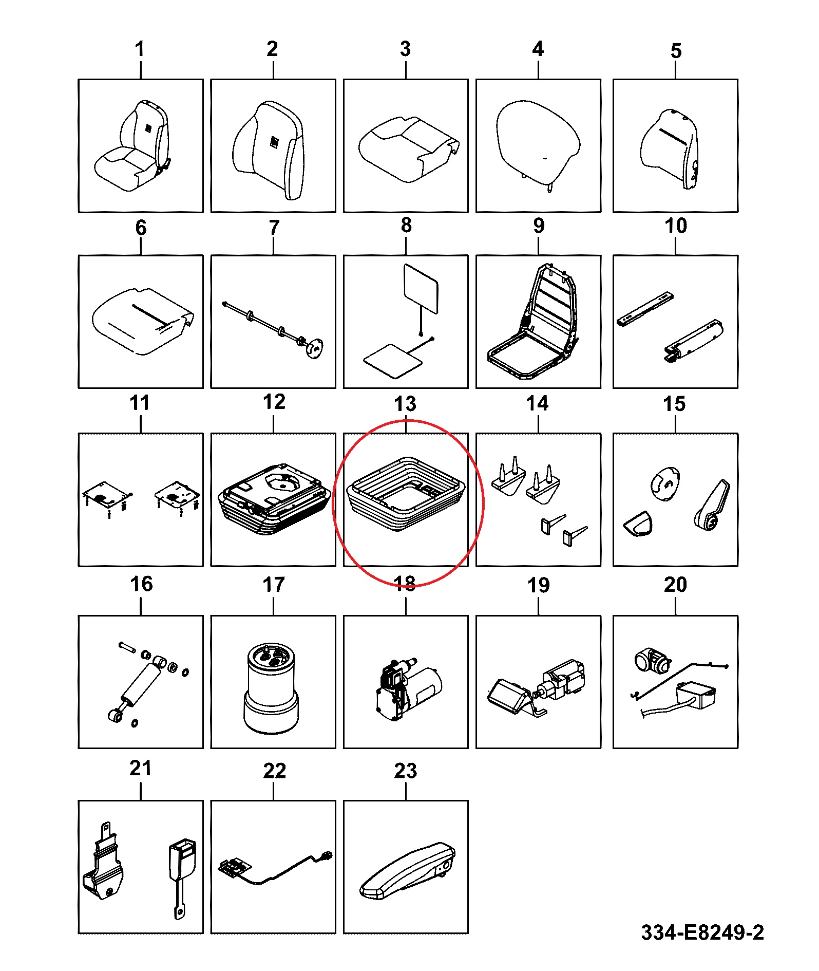 1
2
3
4
5
6
7
8
9
10
11
12
13
14
15
16
17
18
19
20
21
22
23
334-E8249-2